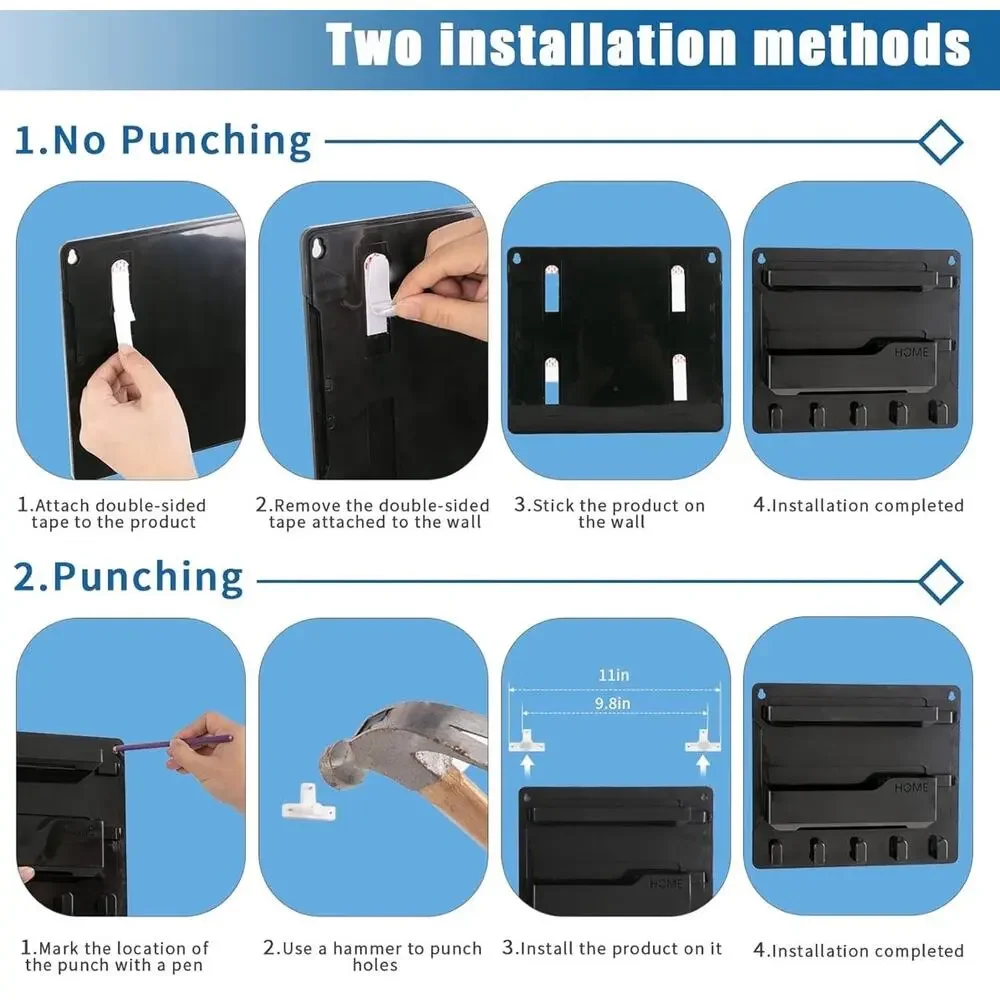 Two installation methods

1.No Punching

HOME

1.Attach double-sided tape to the product

2.Remove the double-sided tape attached to the wall

3.Stick the product on the wall

4.Installation completed

2.Punching

11in

9.8in

HOME

HOME

1.Mark the location of the punch with a pen

2.Use a hammer to punch holes

3.Install the product on it

4.Installation completed